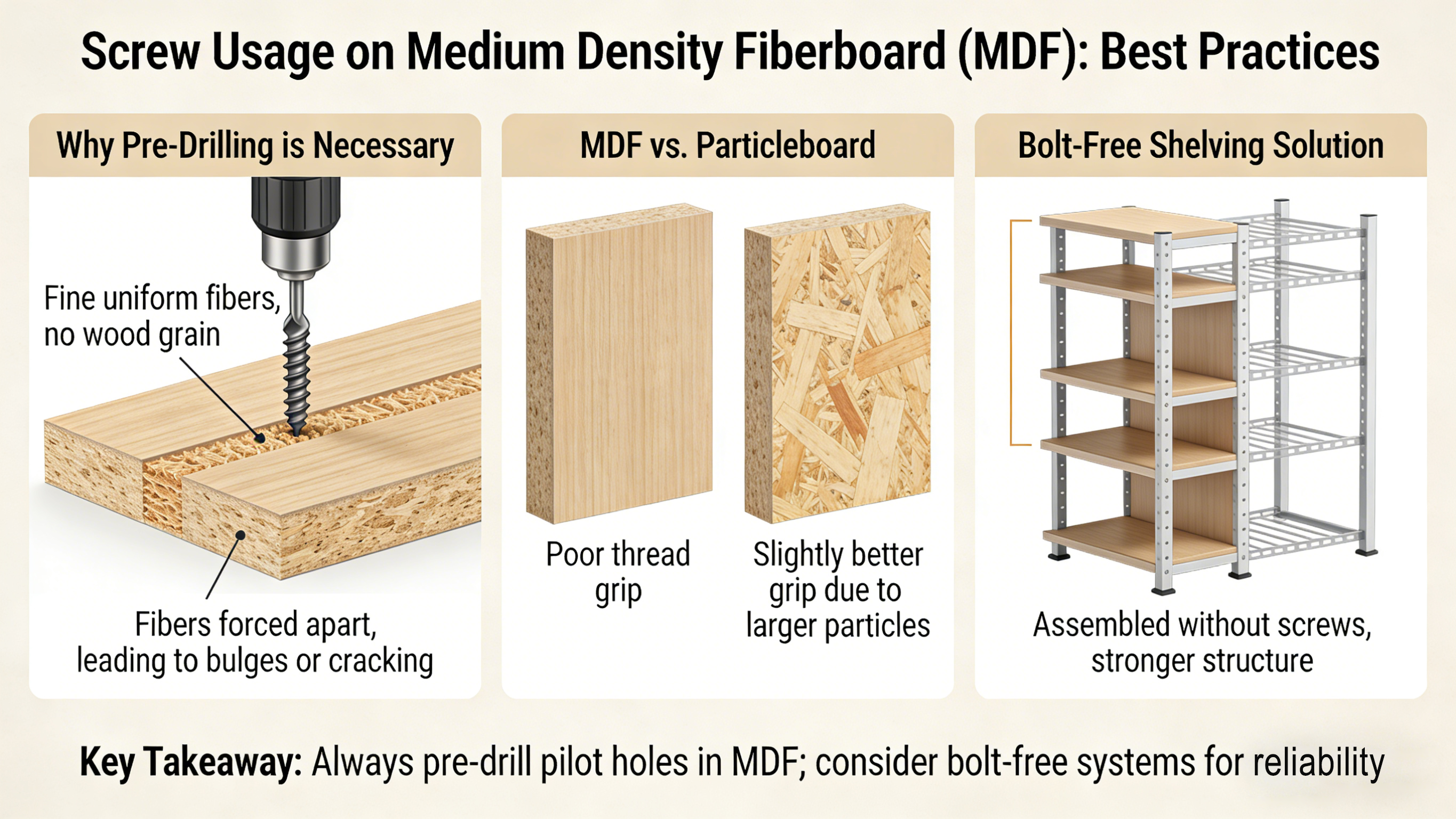 Screw Usage on Medium Density Fiberboard (MDF): Best Practices

Why Pre-Drilling is Necessary

Fine uniform fibers, no wood grain

Fibers forced apart, leading to bulges or cracking

MDF vs. Particleboard

Poor thread grip

Slightly better grip due to larger particles

Bolt-Free Shelving Solution

Assembled without screws, stronger structure

Key Takeaway: Always pre-drill pilot holes in MDF; consider bolt-free systems for reliability